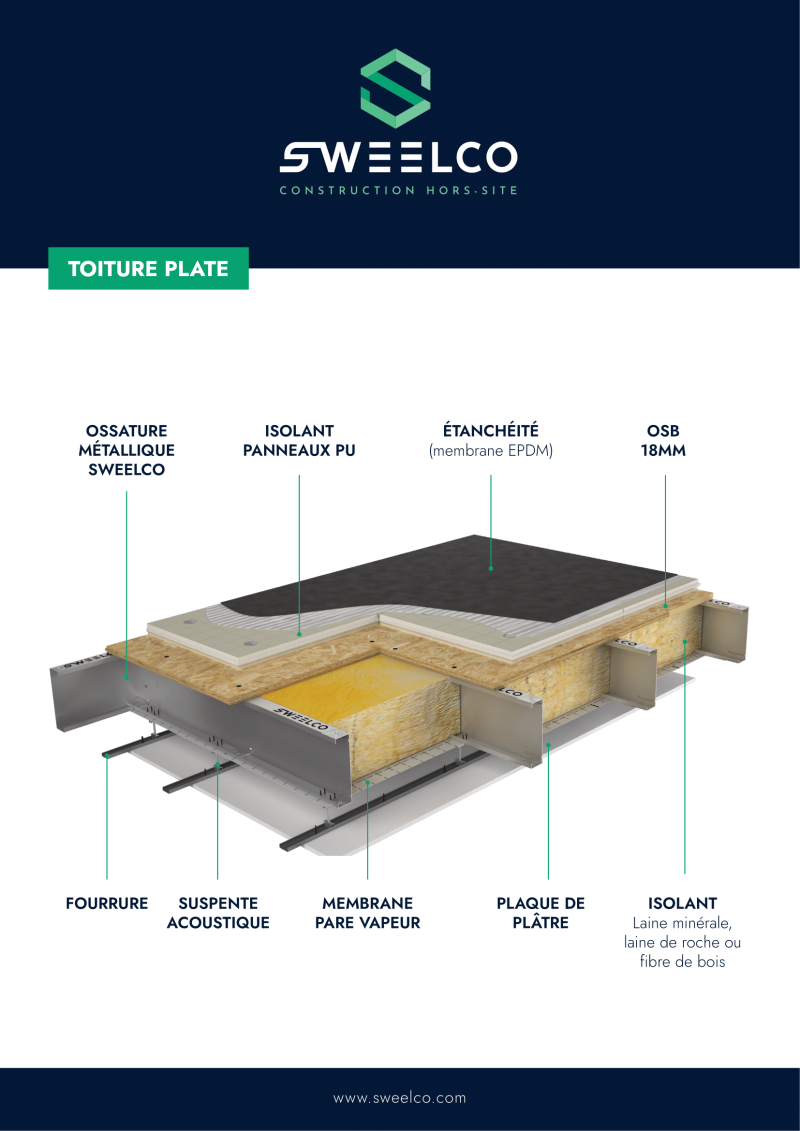 SWEELCO
CONSTRUCTION HORS-SITE

TOITURE PLATE

OSSATURE MÉTALLIQUE SWEELCO

ISOLANT PANNEAUX PU

ÉTANCHÉITÉ
(membrane EPDM)

OSB 18MM

SWEELCO

FOURRURE

SUSPENTE ACOUSTIQUE

MEMBRANE PARE VAPEUR

PLAQUE DE PLÂTRE

ISOLANT
Laine minérale, laine de roche ou fibre de bois

www.sweelco.com